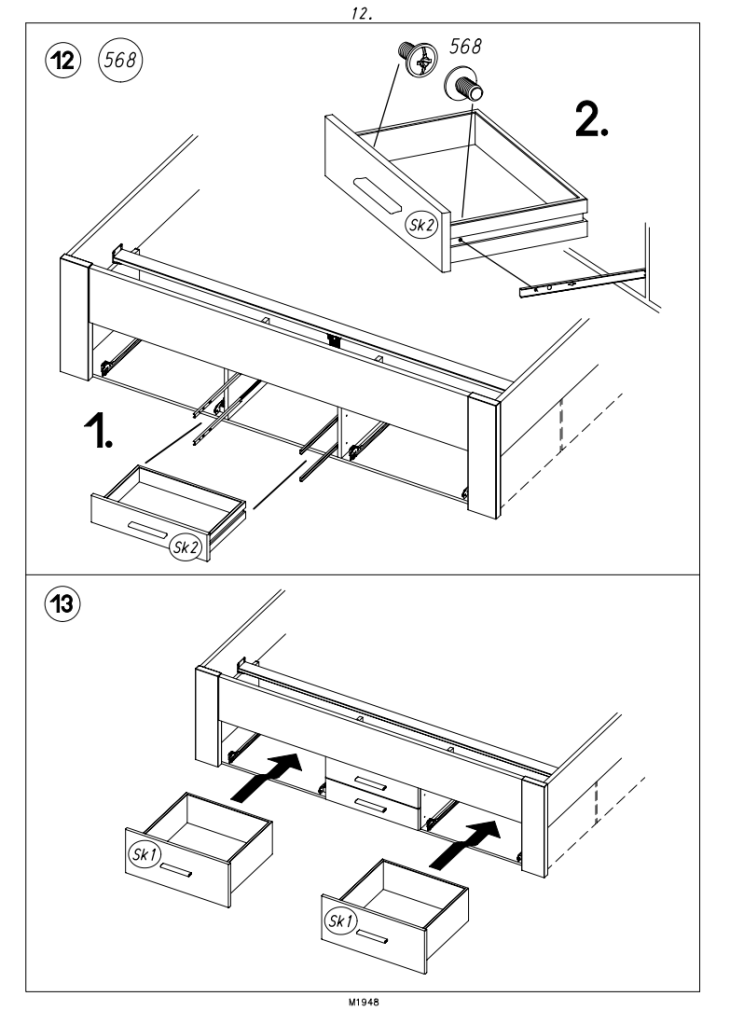 12.

12

568

568

2.

Sk2

1.

Sk2

13

Sk1

Sk1

M1948